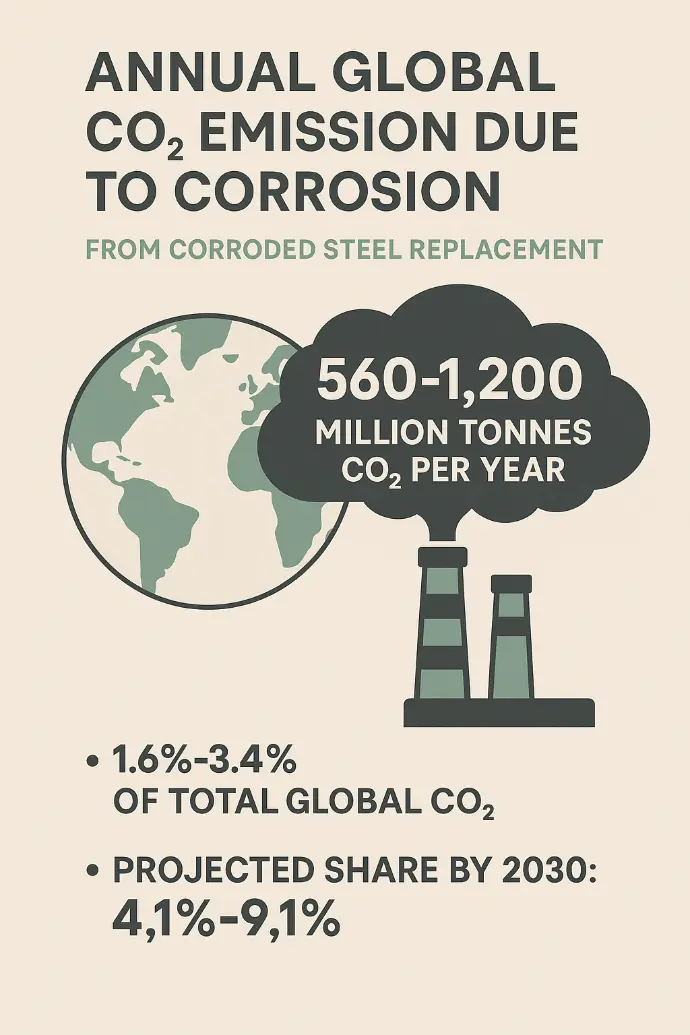 ANNUAL GLOBAL $CO_2$ EMISSION DUE TO CORROSION

FROM CORRODED STEEL REPLACEMENT

560-1,200
MILLION TONNES
$CO_2$ PER YEAR

• 1.6%-3.4%
OF TOTAL GLOBAL $CO_2$

• PROJECTED SHARE BY 2030:
4,1%-9,1%