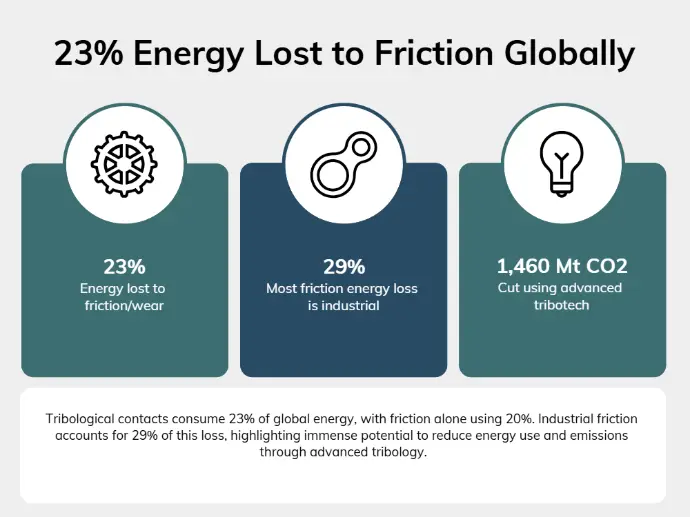 23% Energy Lost to Friction Globally

23%
Energy lost to friction/wear

29%
Most friction energy loss is industrial

1,460 Mt CO2
Cut using advanced tribotech

Tribological contacts consume 23% of global energy, with friction alone using 20%. Industrial friction accounts for 29% of this loss, highlighting immense potential to reduce energy use and emissions through advanced tribology.